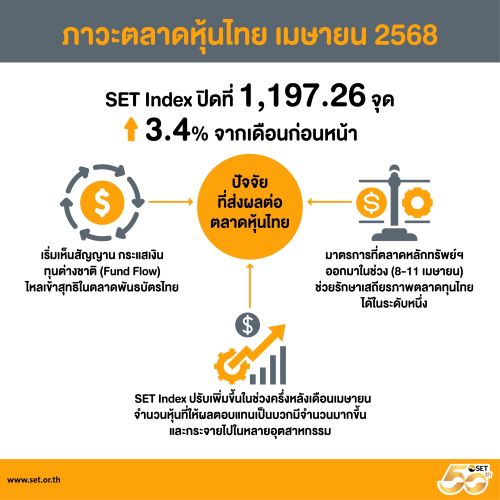 ภาวะตลาดหุ้นไทย เมษายน 2568

SET Index ปิดที่ 1,197.26 จุด

3.4% จากเดือนก่อนหน้า

ปัจจัย
ที่ส่งผลต่อ
ตลาดหุ้นไทย

เริ่มเห็นสัญญาน กระแสเงินทุนต่างชาติ (Fund Flow) ไหลเข้าสุทธิในตลาดพันธบัตรไทย

มาตรการที่ตลาดหลักทรัพย์ฯ ออกมาในช่วง (8-11 เมษายน) ช่วยรักษาเสถียรภาพตลาดทุนไทย ได้ในระดับหนึ่ง

SET Index ปรับเพิ่มขึ้นในช่วงครึ่งหลังเดือนเมษายน จำนวนหุ้นที่ให้ผลตอบแทนเป็นบวกมีจำนวนมากขึ้น และกระจายไปในหลายอุตสาหกรรม

www.set.or.th

SET 50th